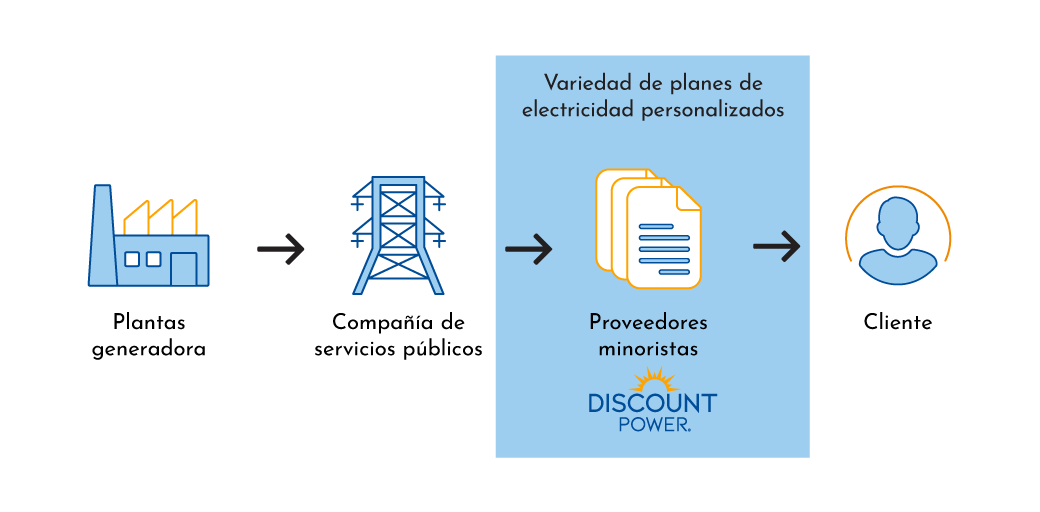 Variedad de planes de electricidad personalizados

Plantas generadora

Compañía de servicios públicos

Proveedores minoristas

DISCOUNT POWER.

Cliente